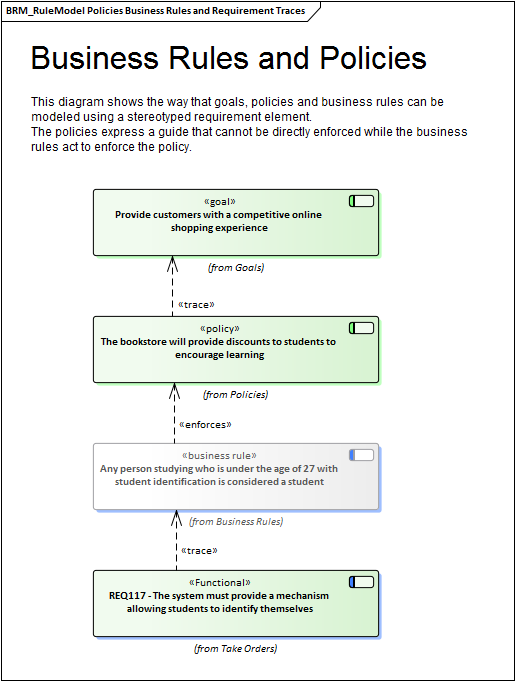 BRM_RuleModel Policies Business Rules and Requirement Traces

Business Rules and Policies

This diagram shows the way that goals, policies and business rules can be modeled using a stereotyped requirement element.
The policies express a guide that cannot be directly enforced while the business rules act to enforce the policy.

«goal»
Provide customers with a competitive online shopping experience

(from Goals)

«trace»

«policy»
The bookstore will provide discounts to students to encourage learning

(from Policies)

«enforces»

«business rule»
Any person studying who is under the age of 27 with student identification is considered a student

(from Business Rules)

«trace»

«Functional»
REQ117 - The system must provide a mechanism allowing students to identify themselves

(from Take Orders)